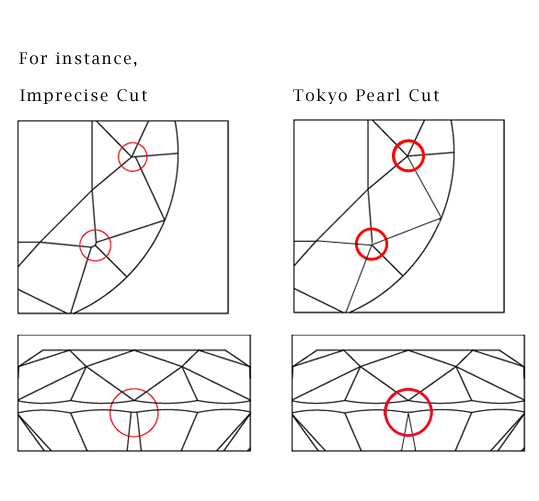 For instance,

Imprecise Cut

Tokyo Pearl Cut