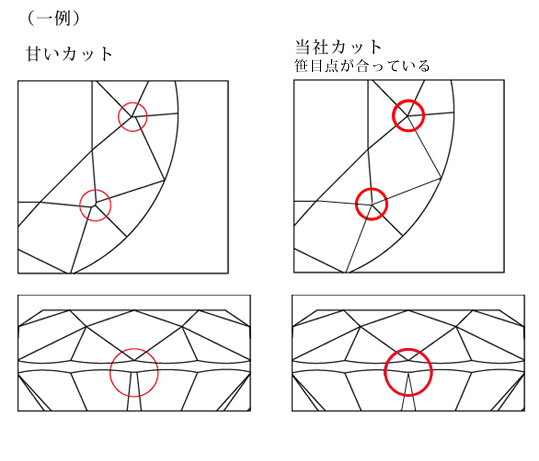 （一例）

甘いカット

当社カット
笹目点が合っている